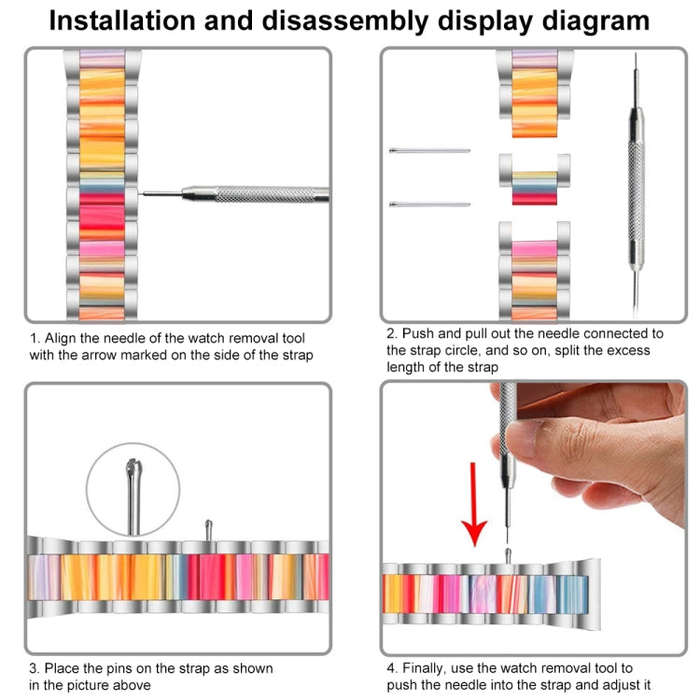 Installation and disassembly display diagram

1. Align the needle of the watch removal tool with the arrow marked on the side of the strap

2. Push and pull out the needle connected to the strap circle, and so on, split the excess length of the strap

3. Place the pins on the strap as shown in the picture above

4. Finally, use the watch removal tool to push the needle into the strap and adjust it