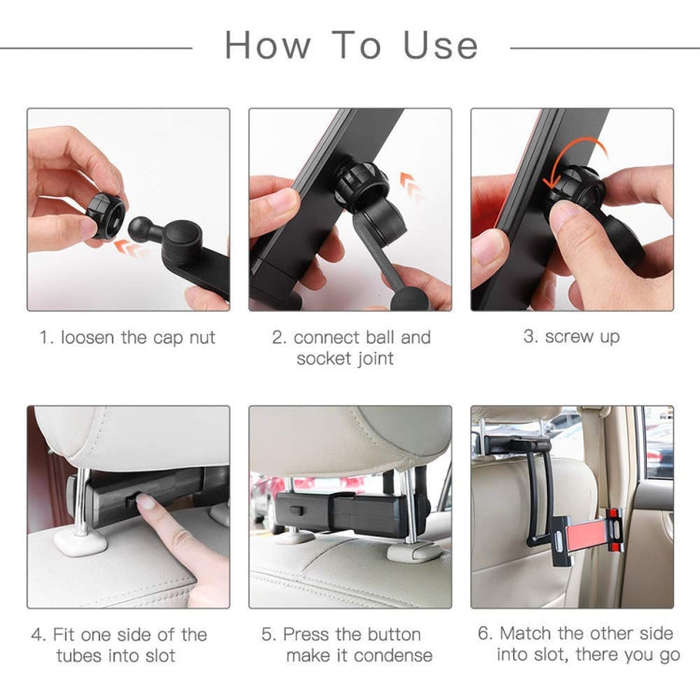 How To Use

1. loosen the cap nut

2. connect ball and socket joint

3. screw up

4. Fit one side of the tubes into slot

5. Press the button make it condense

6. Match the other side into slot, there you go