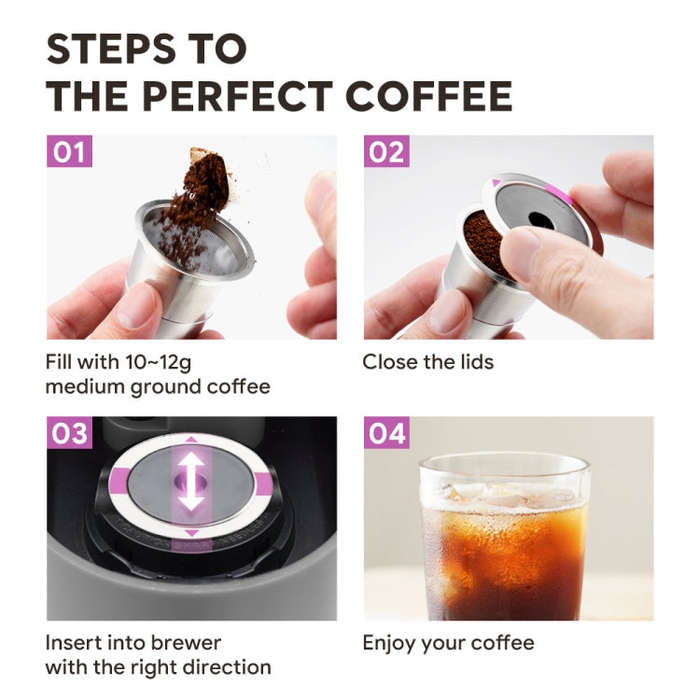 STEPS TO
THE PERFECT COFFEE

01

Fill with 10~12g medium ground coffee

02

Close the lids

03

Insert into brewer with the right direction

04

Enjoy your coffee