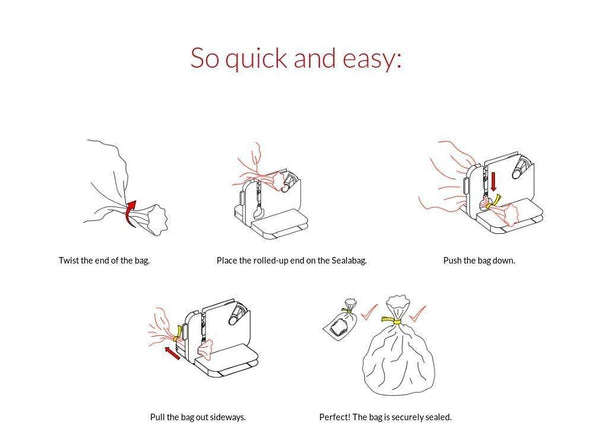 So quick and easy:

Twist the end of the bag.

Place the rolled-up end on the Sealabag.

Push the bag down.

Pull the bag out sideways.

Perfect! The bag is securely sealed.