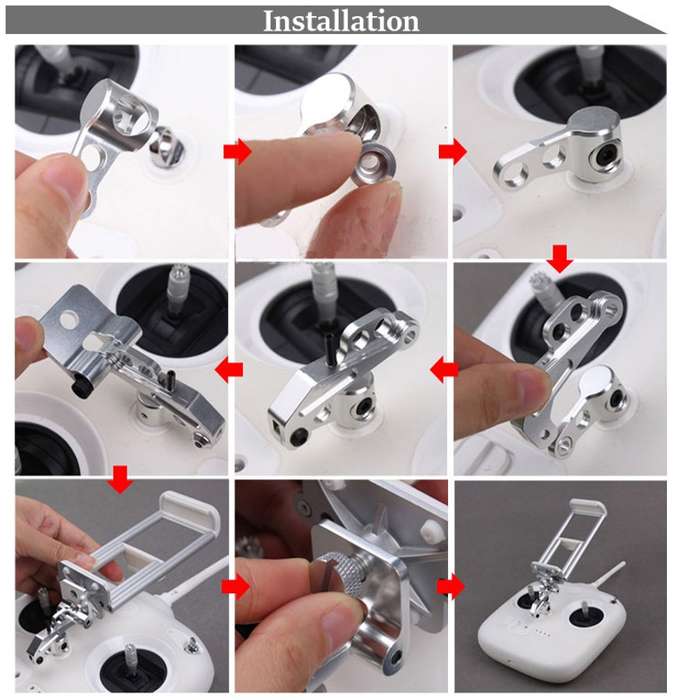 Installation