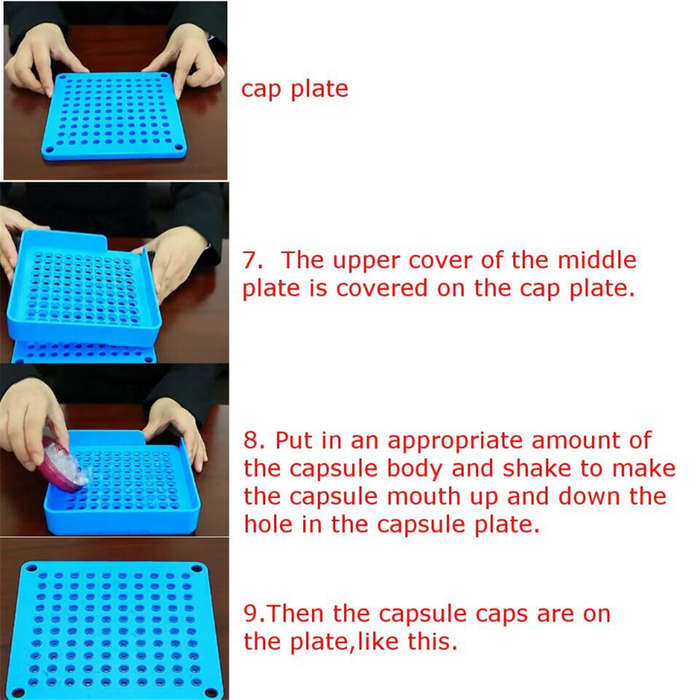 cap plate

7. The upper cover of the middle plate is covered on the cap plate.

8. Put in an appropriate amount of the capsule body and shake to make the capsule mouth up and down the hole in the capsule plate.

9.Then the capsule caps are on the plate,like this.