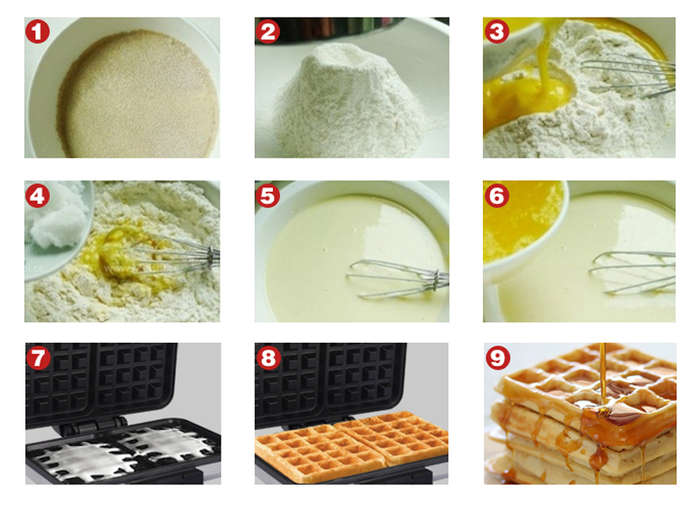 1
2
3
4
5
6
7
8
9