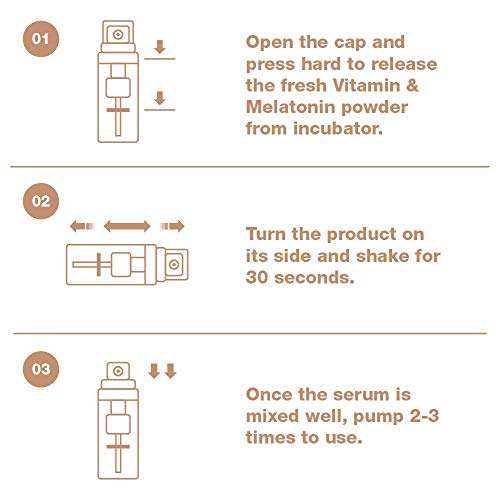 01

Open the cap and press hard to release the fresh Vitamin & Melatonin powder from incubator.

02

Turn the product on its side and shake for 30 seconds.

03

Once the serum is mixed well, pump 2-3 times to use.