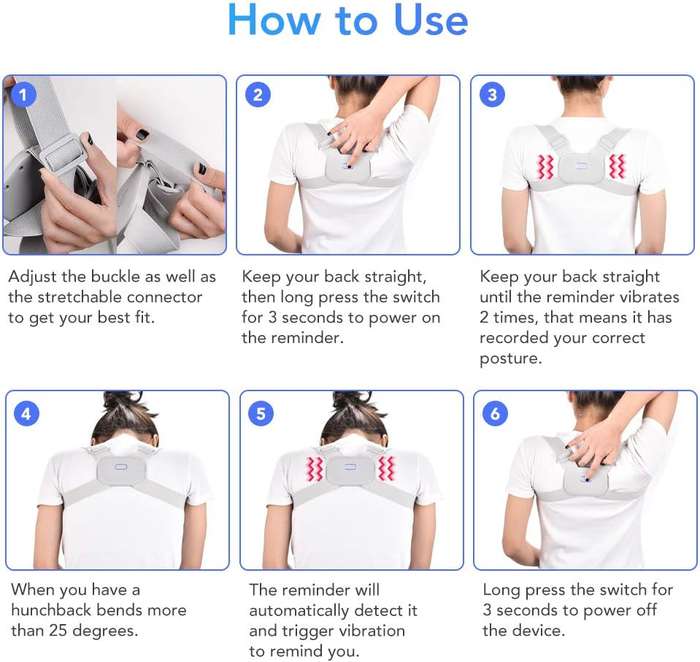 How to Use

1

Adjust the buckle as well as the stretchable connector to get your best fit.

2

Keep your back straight, then long press the switch for 3 seconds to power on the reminder.

3

Keep your back straight until the reminder vibrates 2 times, that means it has recorded your correct posture.

4

When you have a hunchback bends more than 25 degrees.

5

The reminder will automatically detect it and trigger vibration to remind you.

6

Long press the switch for 3 seconds to power off the device.