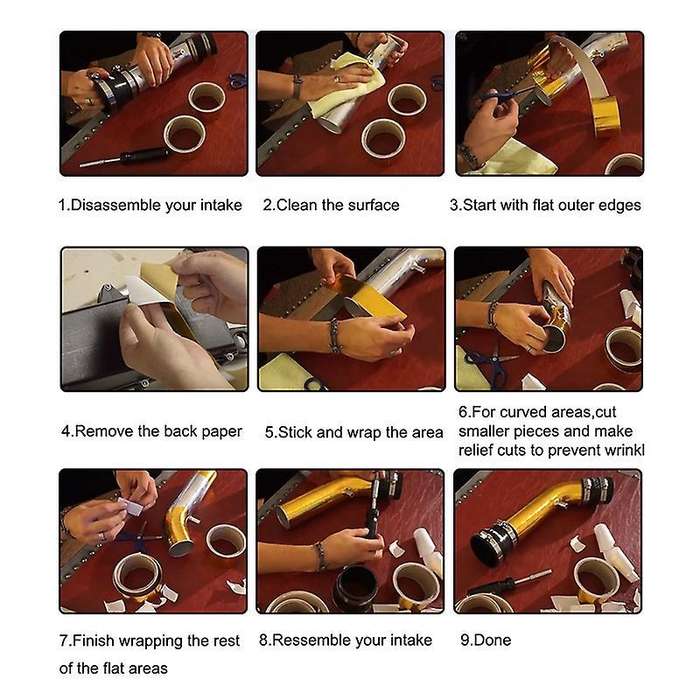 1.Disassemble your intake

2.Clean the surface

3.Start with flat outer edges

4.Remove the back paper

5.Stick and wrap the area

6.For curved areas,cut smaller pieces and make relief cuts to prevent wrinkl

7.Finish wrapping the rest of the flat areas

8.Ressemble your intake

9.Done