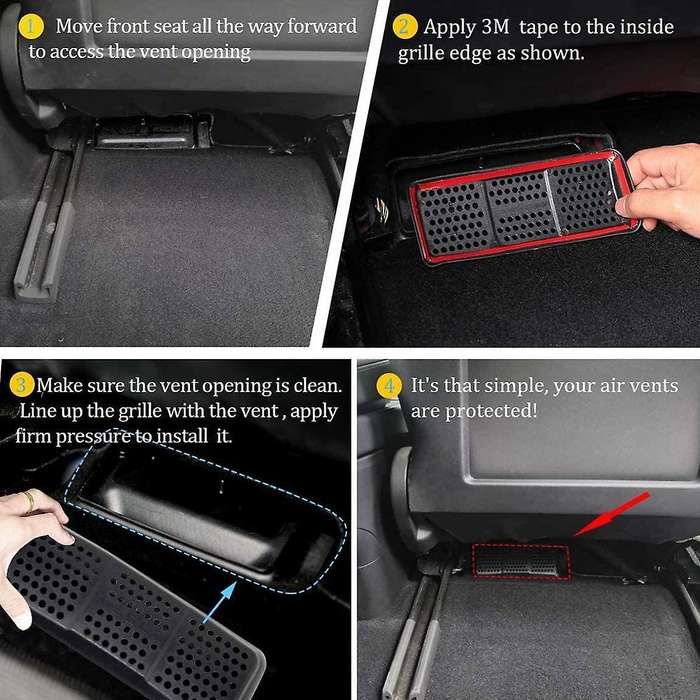 1 Move front seat all the way forward to access the vent opening

2 Apply 3M tape to the inside grille edge as shown.

3 Make sure the vent opening is clean. Line up the grille with the vent , apply firm pressure to install it.

4 It's that simple, your air vents are protected!