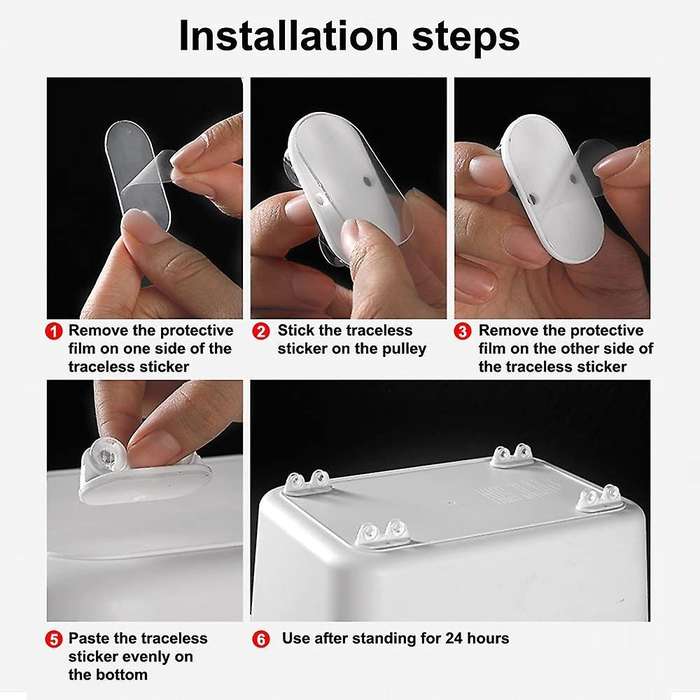 Installation steps

1 Remove the protective film on one side of the traceless sticker

2 Stick the traceless sticker on the pulley

3 Remove the protective film on the other side of the traceless sticker

5 Paste the traceless sticker evenly on the bottom

6 Use after standing for 24 hours