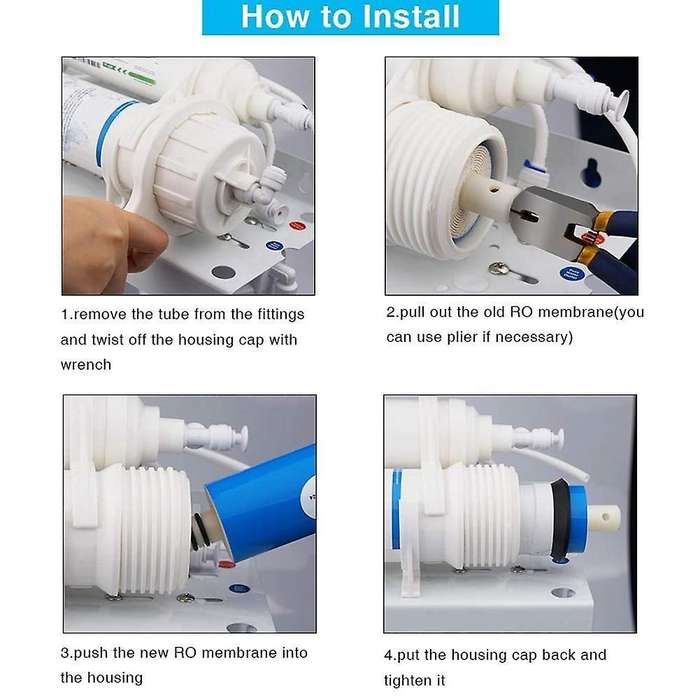 How to Install

1.remove the tube from the fittings and twist off the housing cap with wrench

2.pull out the old RO membrane(you can use plier if necessary)

3.push the new RO membrane into the housing

4.put the housing cap back and tighten it