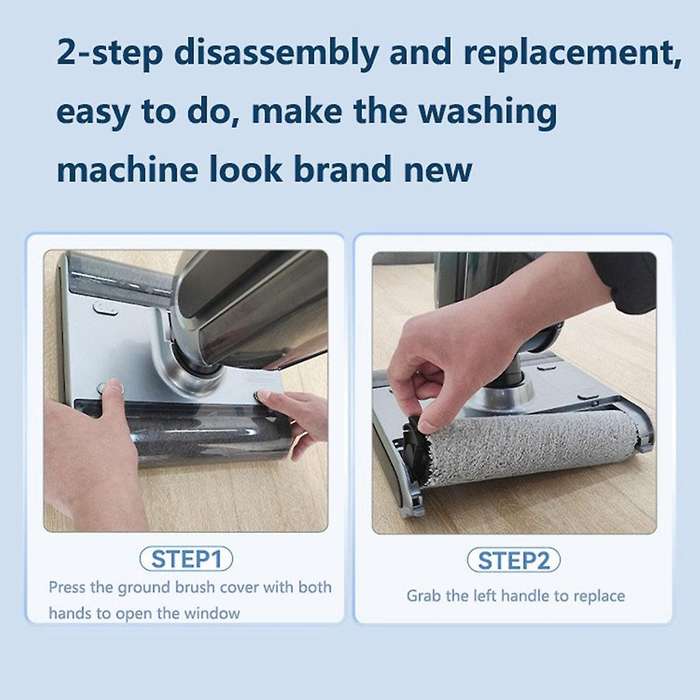 2-step disassembly and replacement, easy to do, make the washing machine look brand new

STEP1

Press the ground brush cover with both hands to open the window

STEP2

Grab the left handle to replace