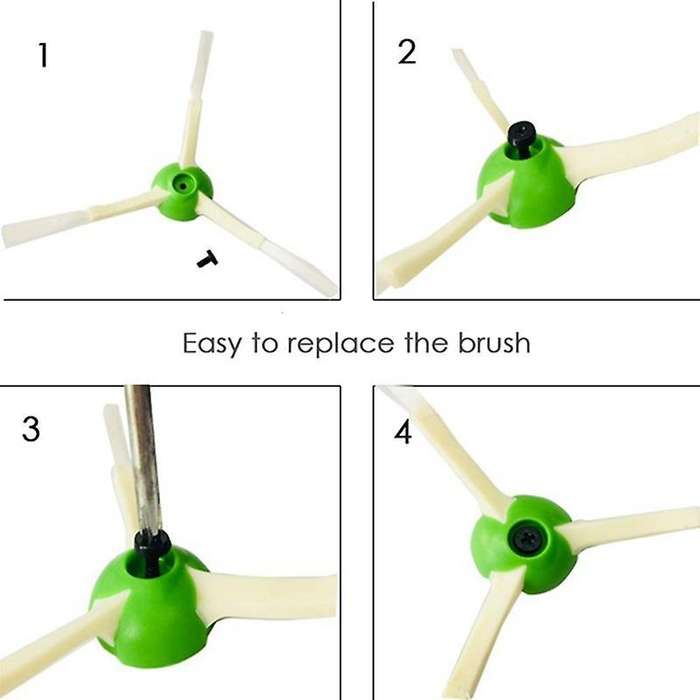 1

2

Easy to replace the brush

3

4