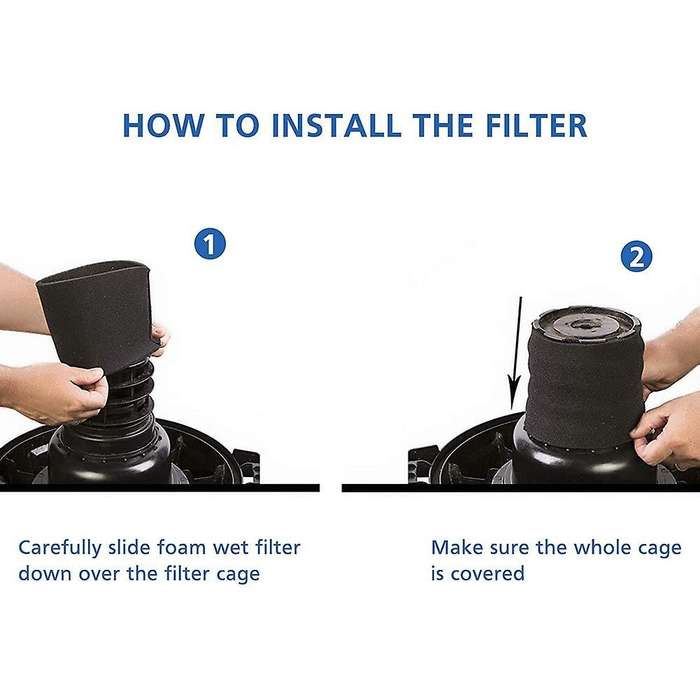 HOW TO INSTALL THE FILTER

1

Carefully slide foam wet filter down over the filter cage

2

Make sure the whole cage is covered