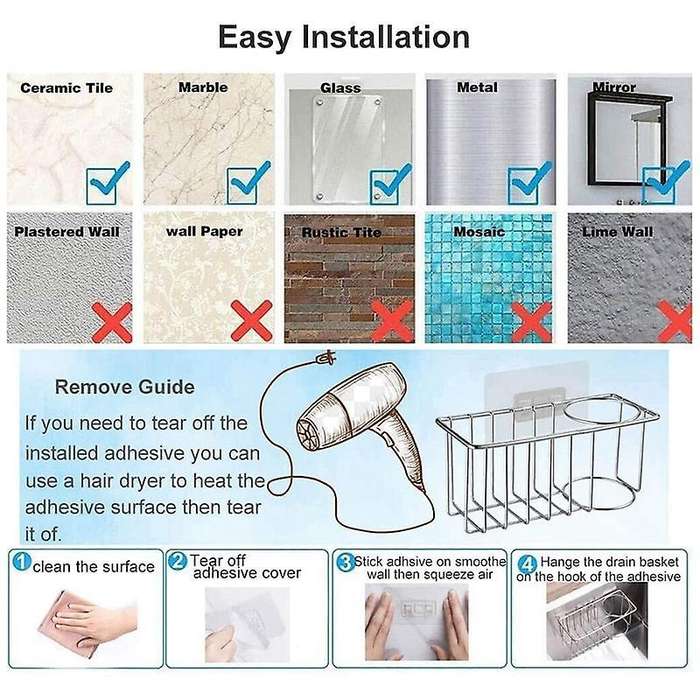 Easy Installation

Ceramic Tile

Marble

Glass

Metal

Mirror

Plastered Wall

wall Paper

Rustic Tite

Mosaic

Lime Wall

Remove Guide

If you need to tear off the installed adhesive you can use a hair dryer to heat the adhesive surface then tear it of.

1 clean the surface

2 Tear off adhesive cover

3 Stick adhsive on smoothe wall then squeeze air

4 Hange the drain basket on the hook of the adhesive