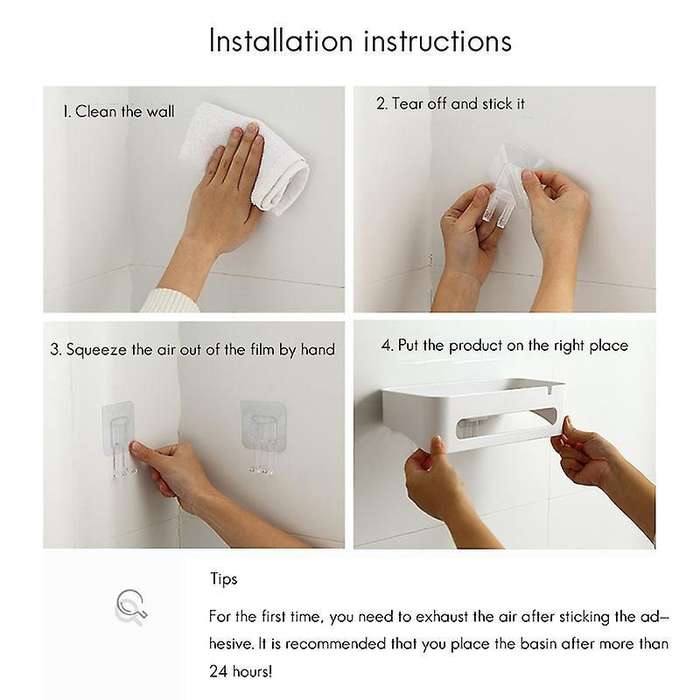 Installation instructions

1. Clean the wall

2. Tear off and stick it

3. Squeeze the air out of the film by hand

4. Put the product on the right place

Tips

For the first time, you need to exhaust the air after sticking the adhesive. It is recommended that you place the basin after more than 24 hours!