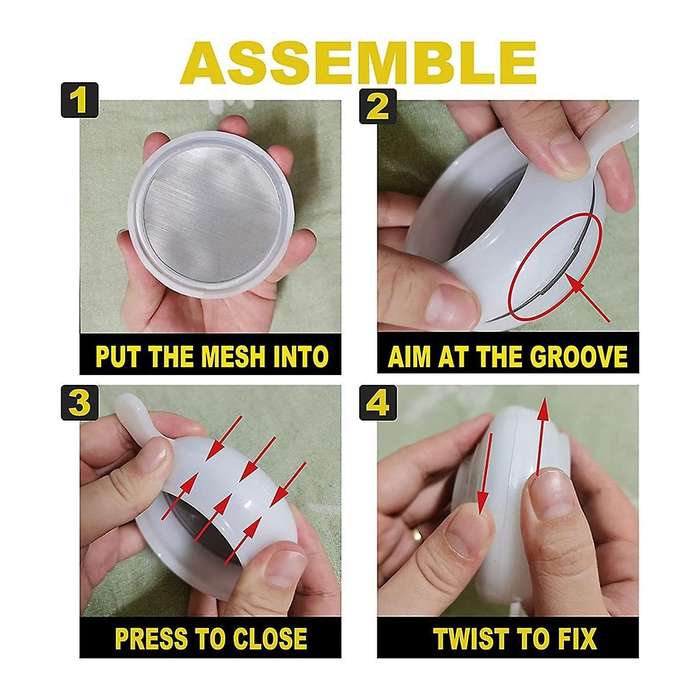 ASSEMBLE

1

PUT THE MESH INTO

2

AIM AT THE GROOVE

3

PRESS TO CLOSE

4

TWIST TO FIX