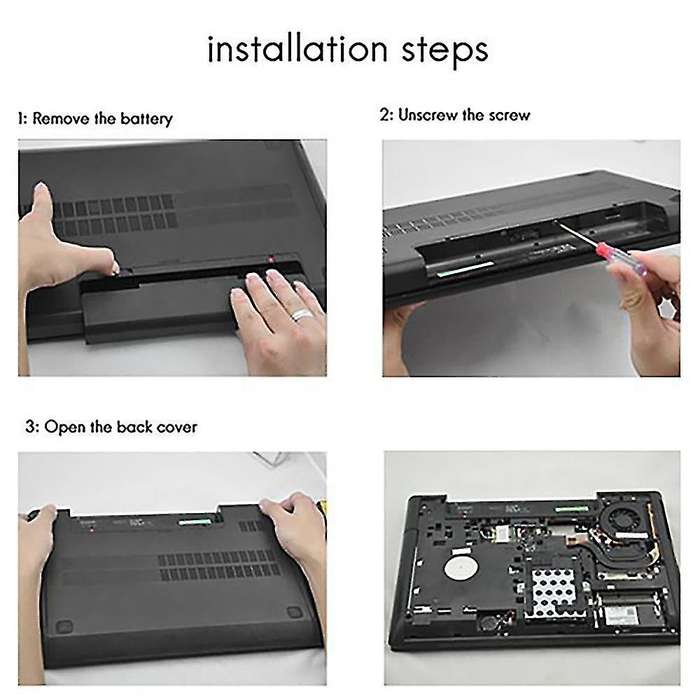 installation steps

1: Remove the battery

2: Unscrew the screw

3: Open the back cover