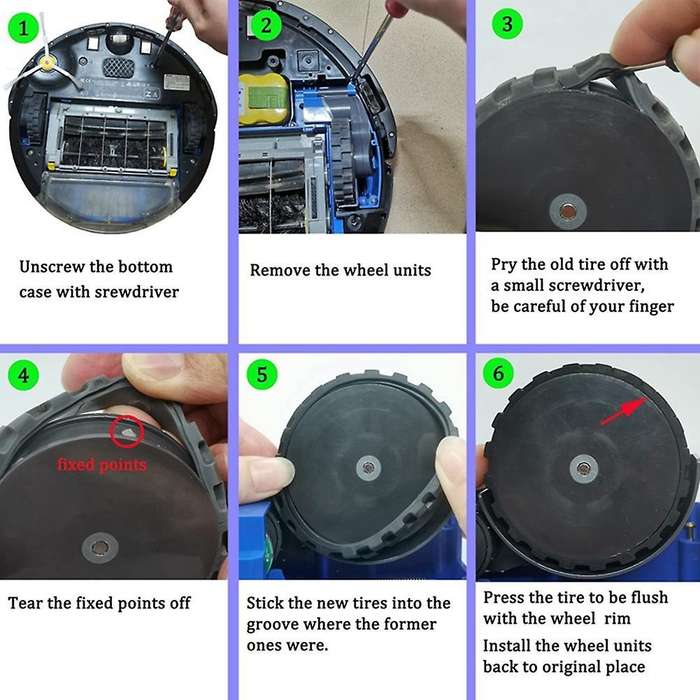 1

Unscrew the bottom case with srewdriver

2

Remove the wheel units

3

Pry the old tire off with a small screwdriver, be careful of your finger

4

fixed points

Tear the fixed points off

5

Stick the new tires into the groove where the former ones were.

6

Press the tire to be flush with the wheel rim

Install the wheel units back to original place