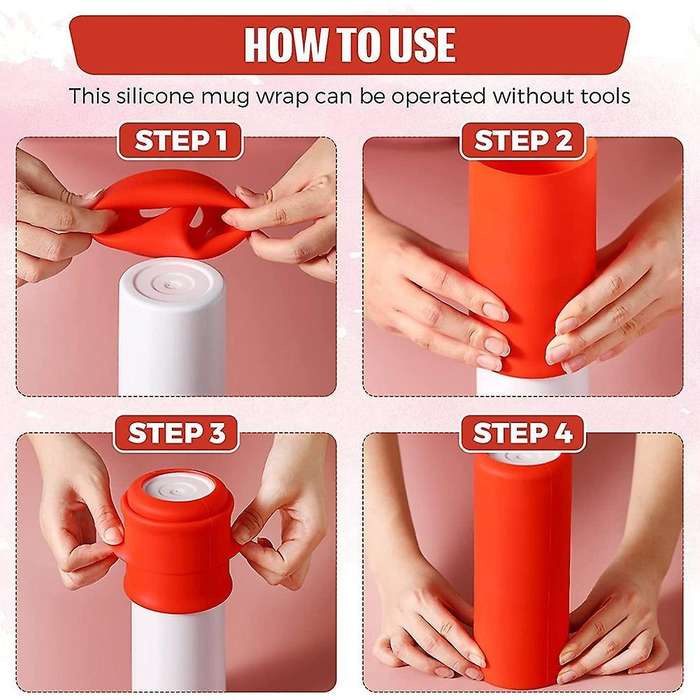 HOW TO USE

This silicone mug wrap can be operated without tools

STEP 1

STEP 2

STEP 3

STEP 4