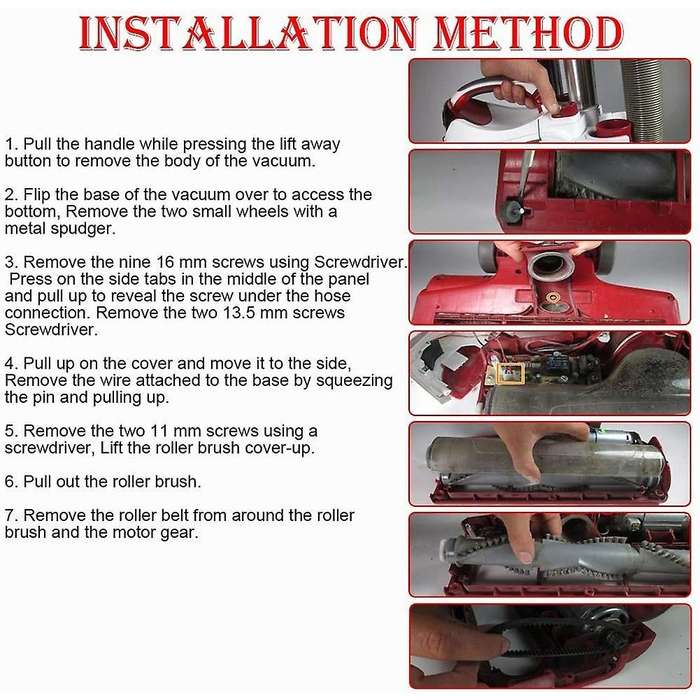 INSTALLATION METHOD

1. Pull the handle while pressing the lift away button to remove the body of the vacuum.

2. Flip the base of the vacuum over to access the bottom, Remove the two small wheels with a metal spudger.

3. Remove the nine 16 mm screws using Screwdriver. Press on the side tabs in the middle of the panel and pull up to reveal the screw under the hose connection. Remove the two 13.5 mm screws Screwdriver.

4. Pull up on the cover and move it to the side, Remove the wire attached to the base by squeezing the pin and pulling up.

5. Remove the two 11 mm screws using a screwdriver, Lift the roller brush cover-up.

6. Pull out the roller brush.

7. Remove the roller belt from around the roller brush and the motor gear.