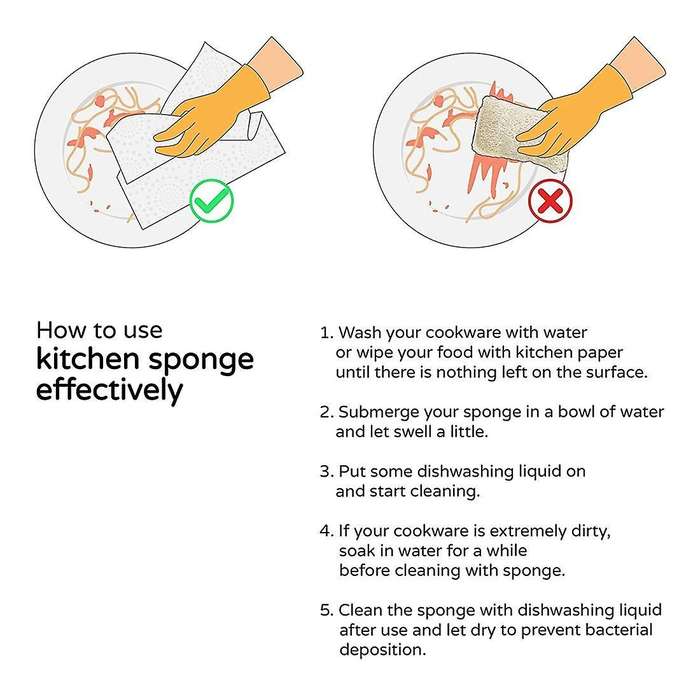 How to use
kitchen sponge
effectively

1. Wash your cookware with water or wipe your food with kitchen paper until there is nothing left on the surface.

2. Submerge your sponge in a bowl of water and let swell a little.

3. Put some dishwashing liquid on and start cleaning.

4. If your cookware is extremely dirty, soak in water for a while before cleaning with sponge.

5. Clean the sponge with dishwashing liquid after use and let dry to prevent bacterial deposition.