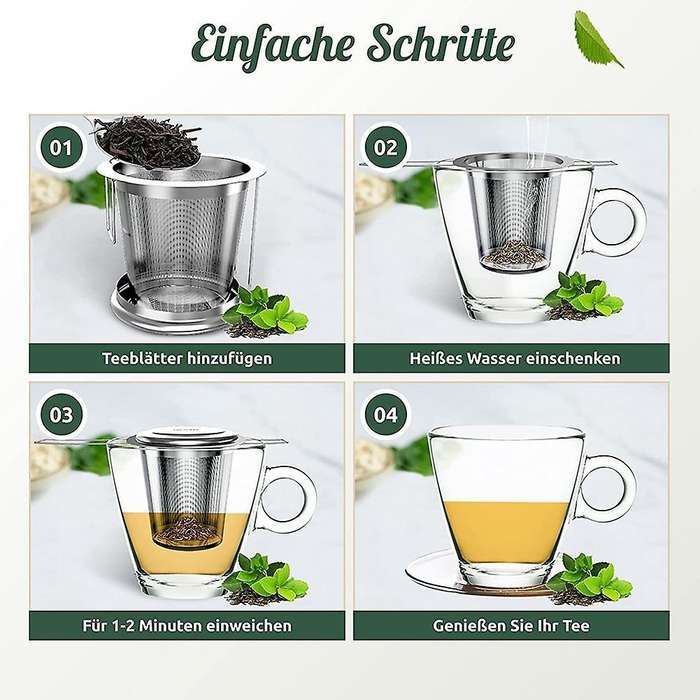 Einfache Schritte

01

Teeblätter hinzufügen

02

Heißes Wasser einschenken

03

Für 1-2 Minuten einweichen

04

Genießen Sie Ihr Tee