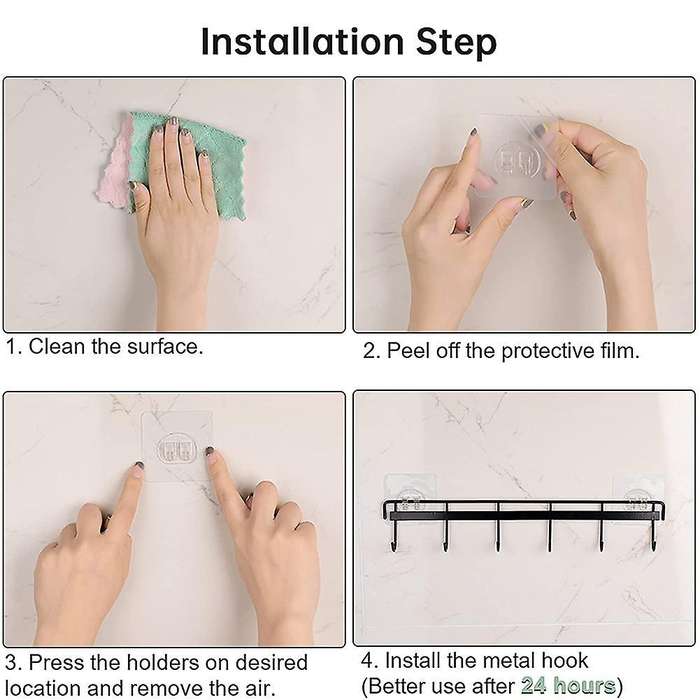 Installation Step

1. Clean the surface.

2. Peel off the protective film.

3. Press the holders on desired location and remove the air.

4. Install the metal hook (Better use after 24 hours)