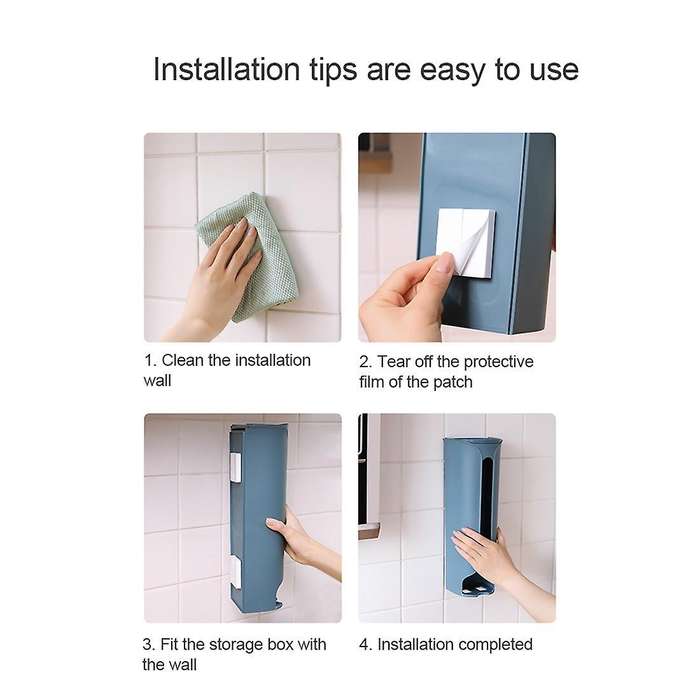 Installation tips are easy to use

1. Clean the installation wall

2. Tear off the protective film of the patch

3. Fit the storage box with the wall

4. Installation completed