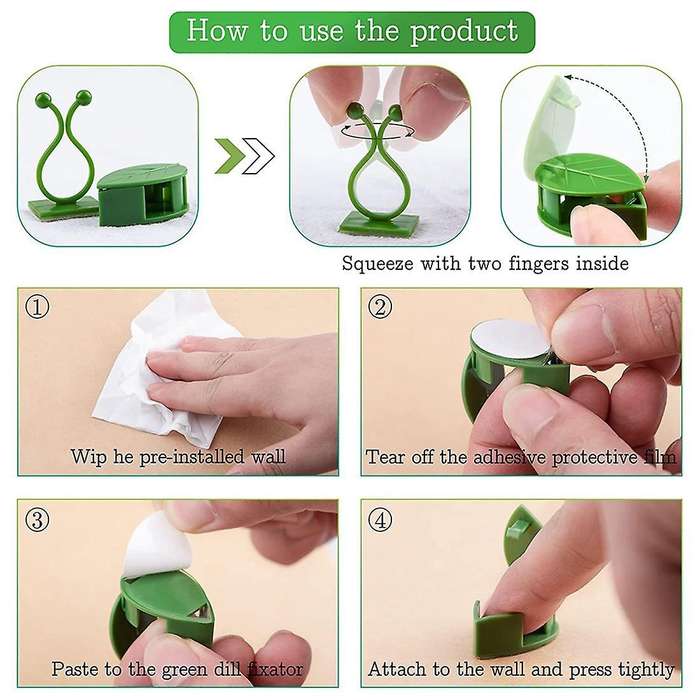 How to use the product

Squeeze with two fingers inside

①
Wip he pre-installed wall

②
Tear off the adhesive protective film

③
Paste to the green dill fixator

④
Attach to the wall and press tightly