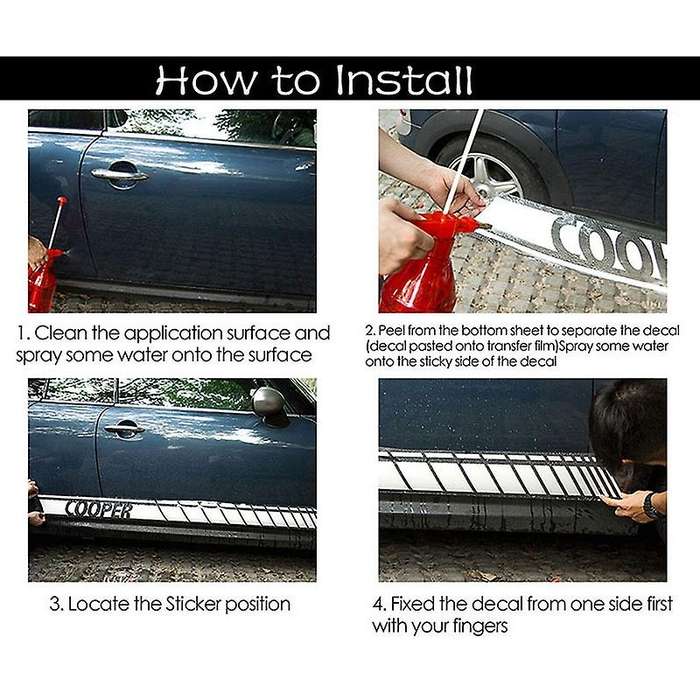 How to Install

COOP

1. Clean the application surface and spray some water onto the surface

2. Peel from the bottom sheet to separate the decal (decal pasted onto transfer film)Spray some water onto the sticky side of the decal

COOPER

3. Locate the Sticker position

4. Fixed the decal from one side first with your fingers