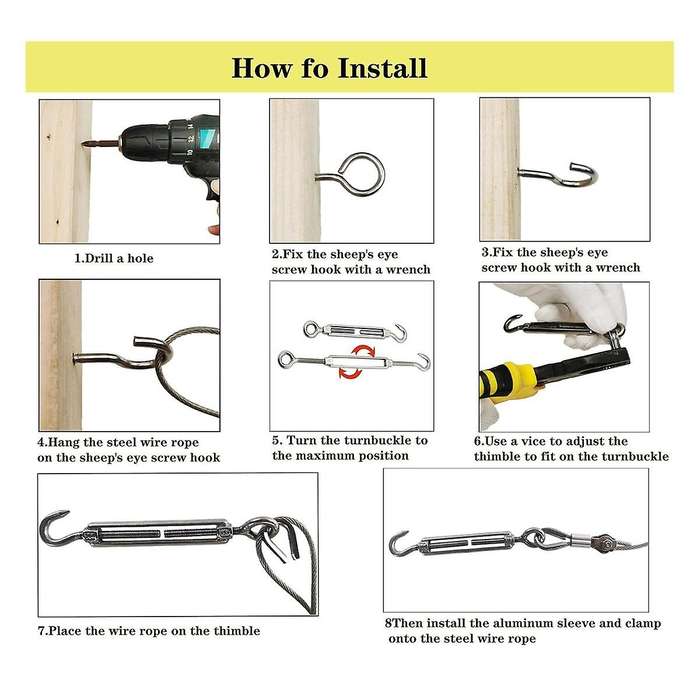 How fo Install

1.Drill a hole

2.Fix the sheep's eye screw hook with a wrench

3.Fix the sheep's eye screw hook with a wrench

4.Hang the steel wire rope on the sheep's eye screw hook

5. Turn the turnbuckle to the maximum position

6.Use a vice to adjust the thimble to fit on the turnbuckle

7.Place the wire rope on the thimble

8Then install the aluminum sleeve and clamp onto the steel wire rope