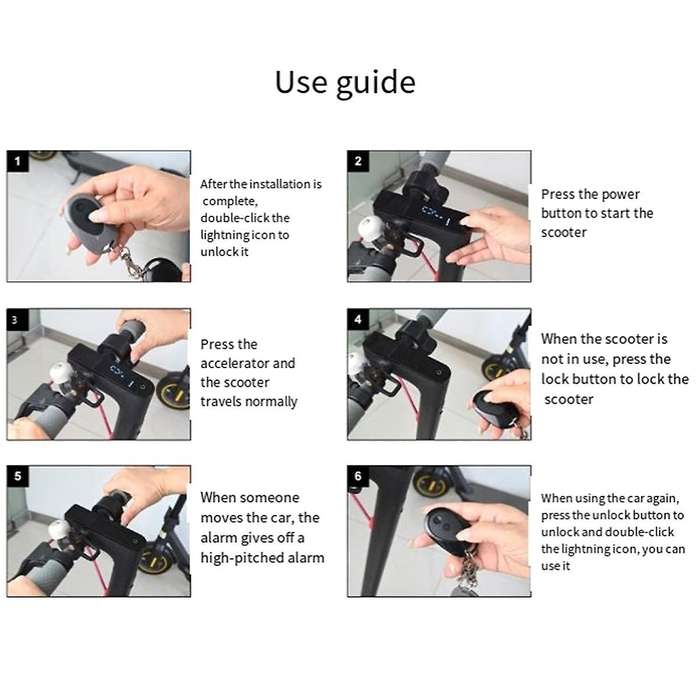 Use guide

1

After the installation is complete, double-click the lightning icon to unlock it

2

Press the power button to start the scooter

3

Press the accelerator and the scooter travels normally

4

When the scooter is not in use, press the lock button to lock the scooter

5

When someone moves the car, the alarm gives off a high-pitched alarm

6

When using the car again, press the unlock button to unlock and double-click the lightning icon, you can use it