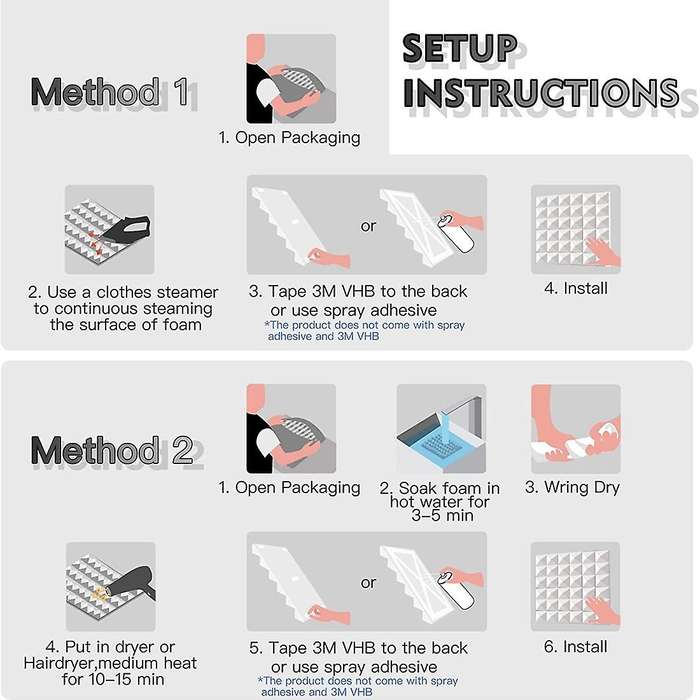 SETUP INSTRUCTIONS

Method 1

1. Open Packaging

2. Use a clothes steamer to continuous steaming the surface of foam

or

3. Tape 3M VHB to the back or use spray adhesive
*The product does not come with spray adhesive and 3M VHB

4. Install

Method 2

1. Open Packaging

2. Soak foam in hot water for 3–5 min

3. Wring Dry

4. Put in dryer or Hairdryer,medium heat for 10–15 min

or

5. Tape 3M VHB to the back or use spray adhesive
*The product does not come with spray adhesive and 3M VHB

6. Install