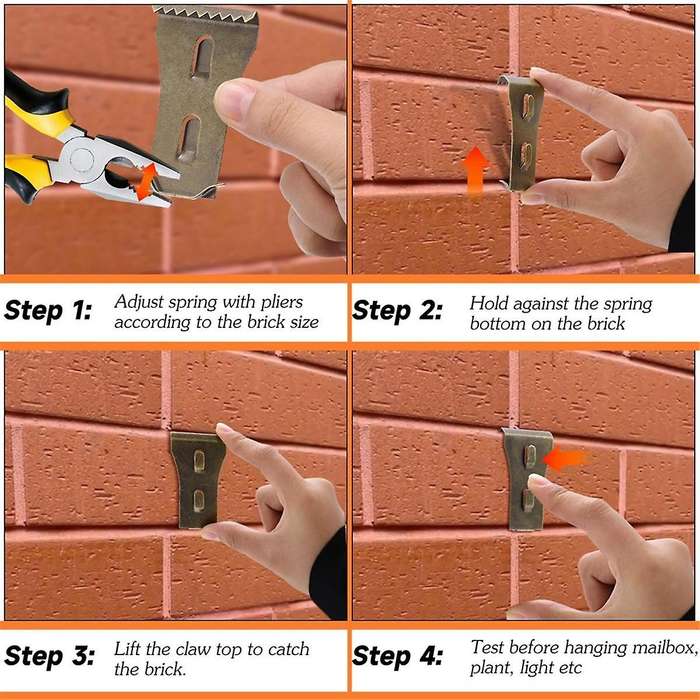 Step 1: Adjust spring with pliers according to the brick size

Step 2: Hold against the spring bottom on the brick

Step 3: Lift the claw top to catch the brick.

Step 4: Test before hanging mailbox, plant, light etc