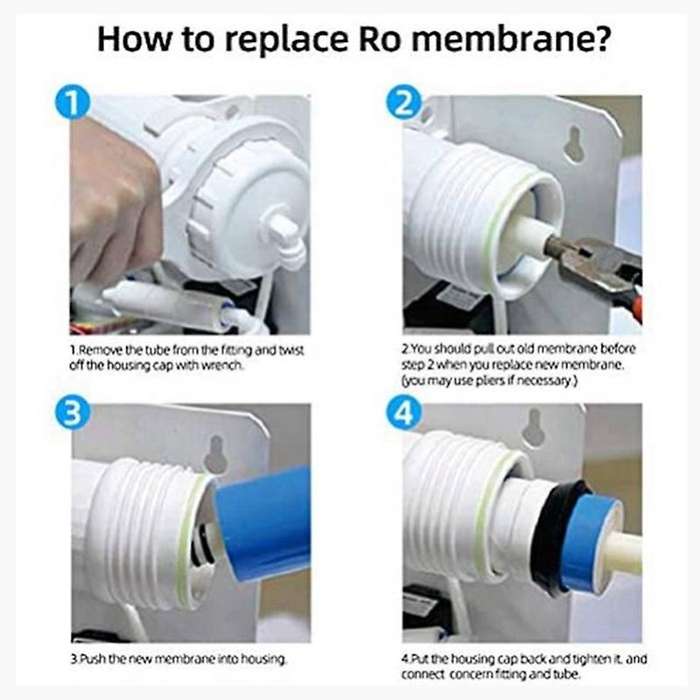 How to replace Ro membrane?

1

1.Remove the tube from the fitting and twist off the housing cap with wrench.

2

2.You should pull out old membrane before step 2 when you replace new membrane. (you may use pliers if necessary.)

3

3.Push the new membrane into housing.

4

4.Put the housing cap back and tighten it, and connect concern fitting and tube.