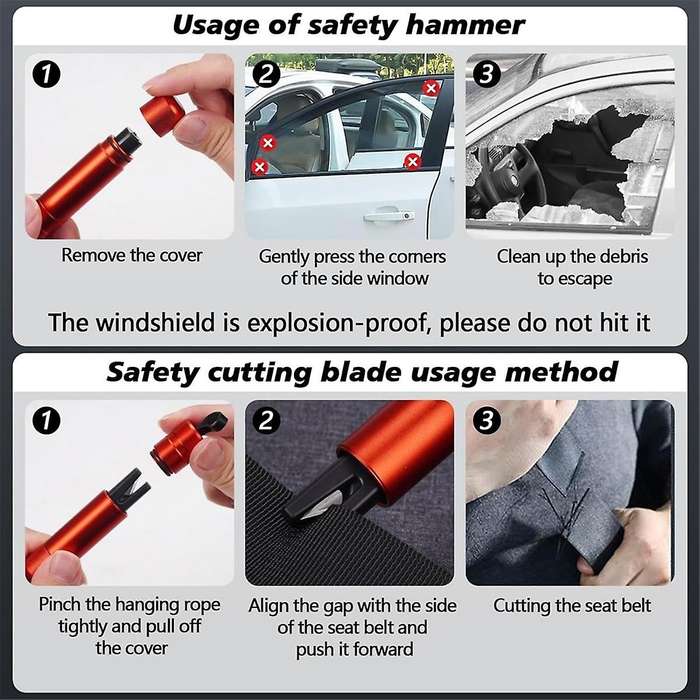 Usage of safety hammer

1
Remove the cover

2
Gently press the corners of the side window

3
Clean up the debris to escape

The windshield is explosion-proof, please do not hit it

Safety cutting blade usage method

1
Pinch the hanging rope tightly and pull off the cover

2
Align the gap with the side of the seat belt and push it forward

3
Cutting the seat belt