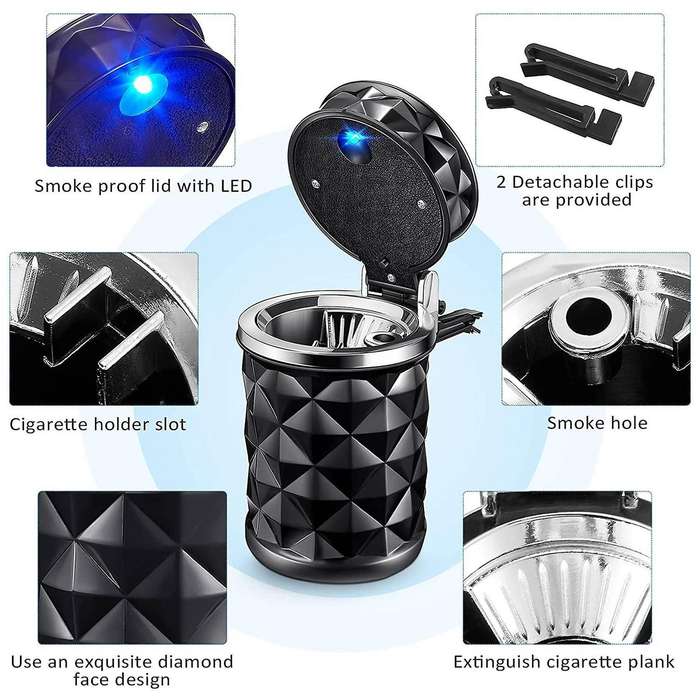 Smoke proof lid with LED

2 Detachable clips are provided

Cigarette holder slot

Smoke hole

Use an exquisite diamond face design

Extinguish cigarette plank