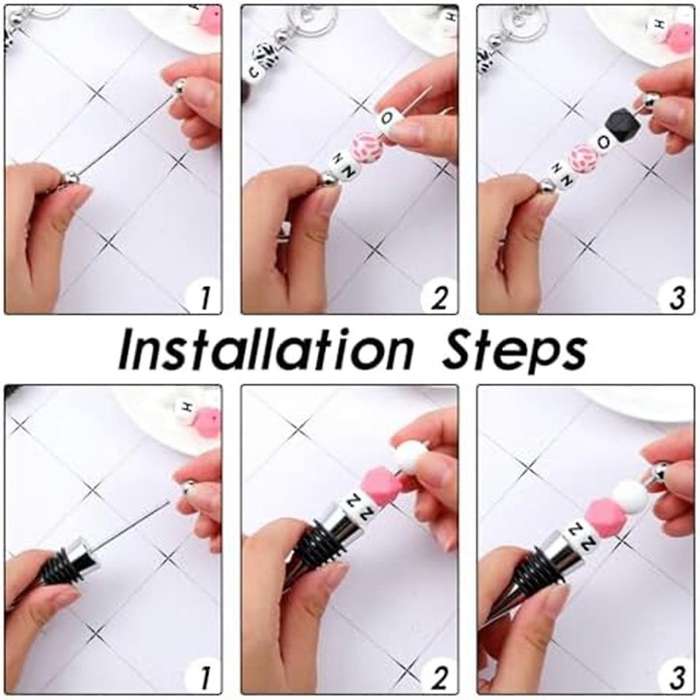 1

2

3

Installation Steps

1

2

3