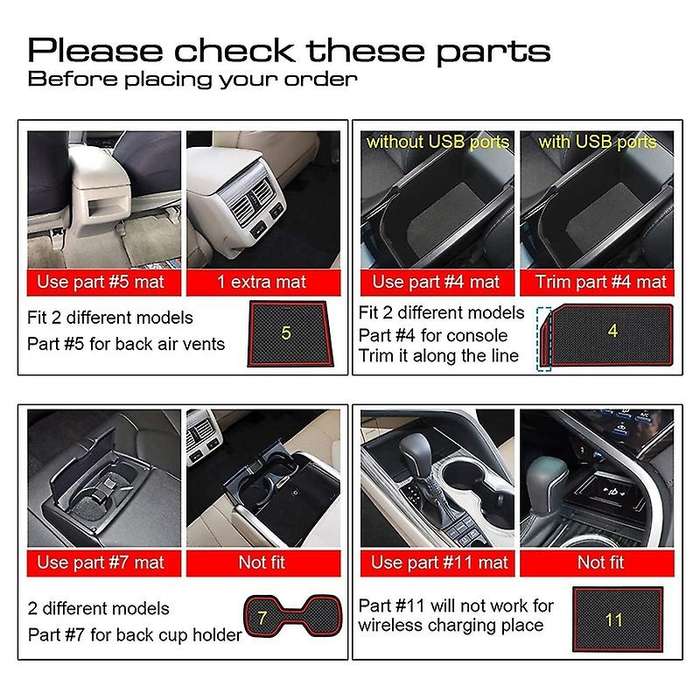 Please check these parts
Before placing your order

Use part #5 mat
1 extra mat
Fit 2 different models
Part #5 for back air vents
5

without USB ports
with USB ports
Use part #4 mat
Trim part #4 mat
Fit 2 different models
Part #4 for console
Trim it along the line
4

Use part #7 mat
Not fit
2 different models
Part #7 for back cup holder
7

Use part #11 mat
Not fit
Part #11 will not work for wireless charging place
11