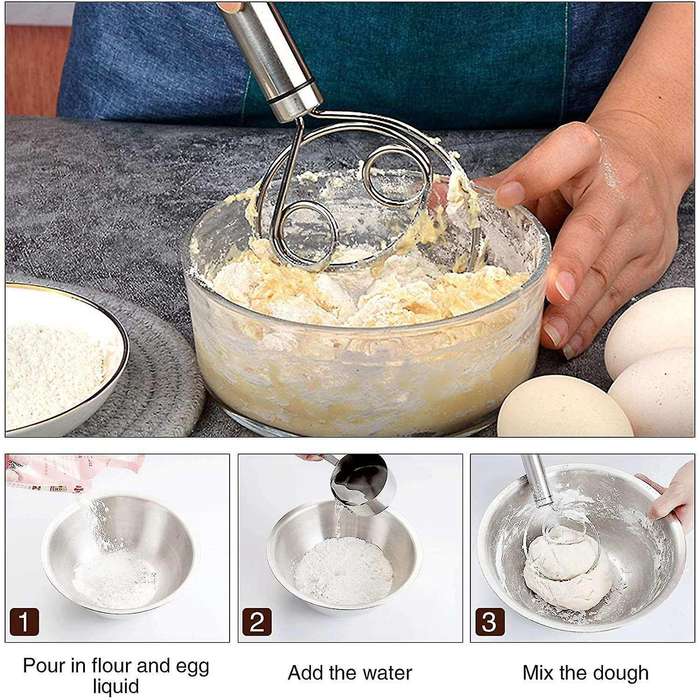 1

Pour in flour and egg liquid

2

Add the water

3

Mix the dough