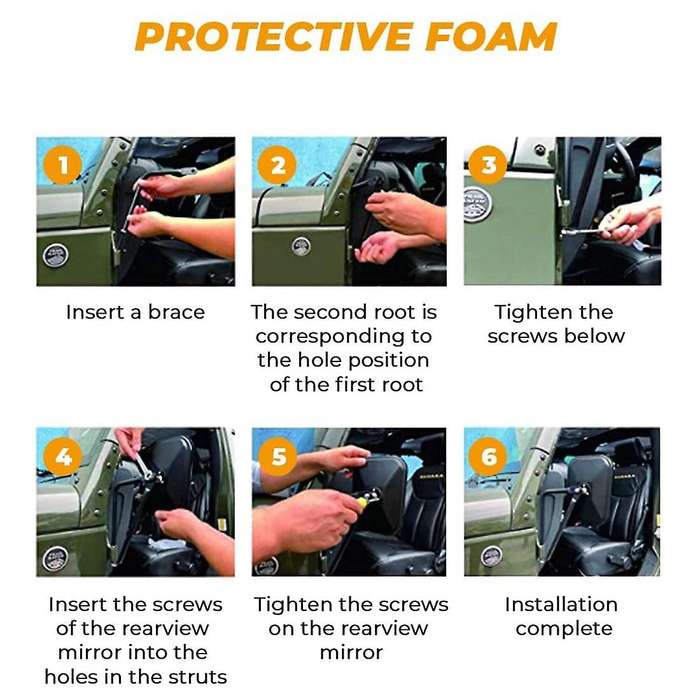 PROTECTIVE FOAM

1

Insert a brace

2

The second root is corresponding to the hole position of the first root

3

Tighten the screws below

4

Insert the screws of the rearview mirror into the holes in the struts

5

Tighten the screws on the rearview mirror

6

Installation complete