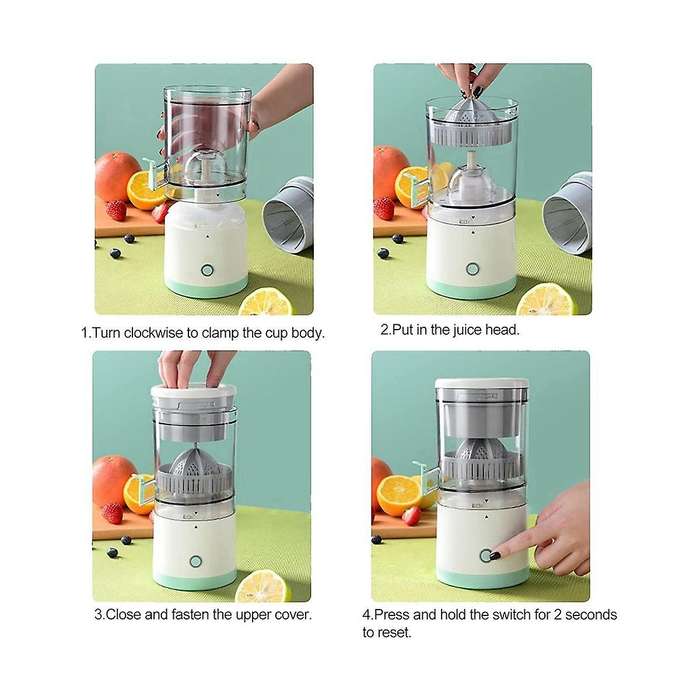 1.Turn clockwise to clamp the cup body.

2.Put in the juice head.

3.Close and fasten the upper cover.

4.Press and hold the switch for 2 seconds to reset.