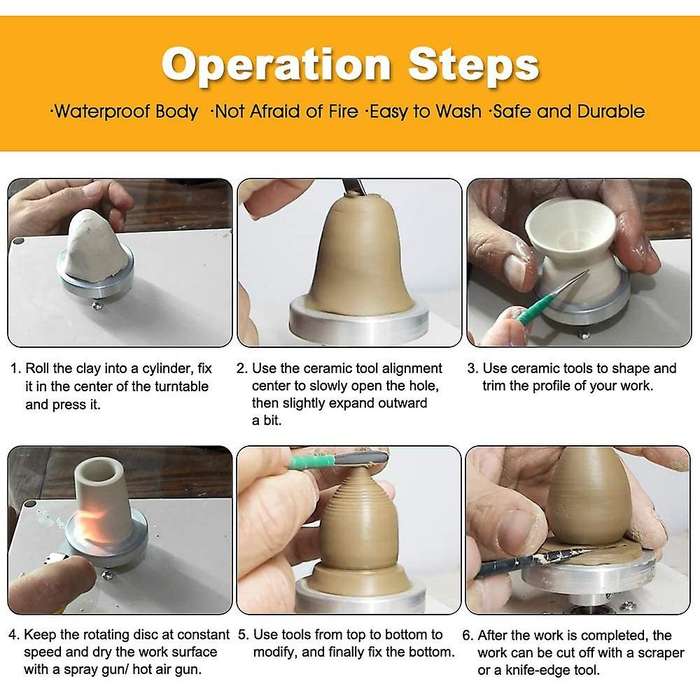 Operation Steps

·Waterproof Body ·Not Afraid of Fire ·Easy to Wash ·Safe and Durable

1. Roll the clay into a cylinder, fix it in the center of the turntable and press it.

2. Use the ceramic tool alignment center to slowly open the hole, then slightly expand outward a bit.

3. Use ceramic tools to shape and trim the profile of your work.

4. Keep the rotating disc at constant speed and dry the work surface with a spray gun/ hot air gun.

5. Use tools from top to bottom to modify, and finally fix the bottom.

6. After the work is completed, the work can be cut off with a scraper or a knife-edge tool.