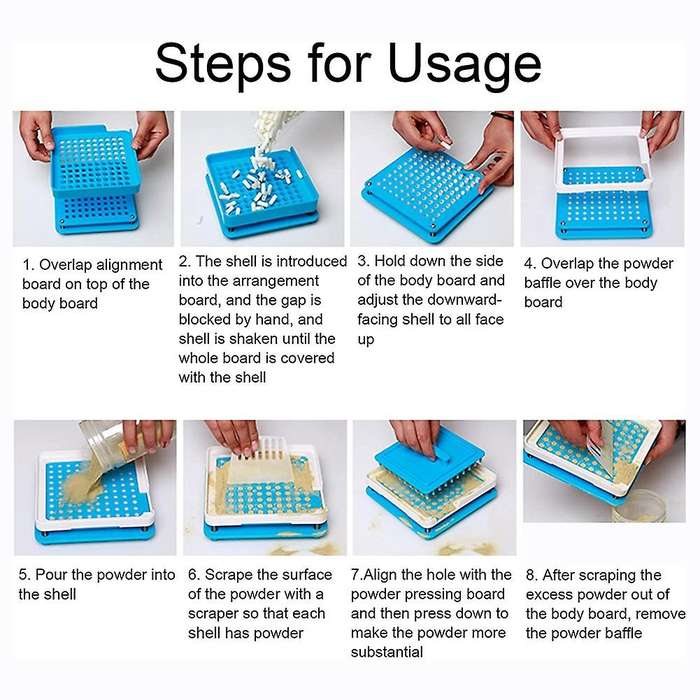 Steps for Usage

1. Overlap alignment board on top of the body board

2. The shell is introduced into the arrangement board, and the gap is blocked by hand, and shell is shaken until the whole board is covered with the shell

3. Hold down the side of the body board and adjust the downward-facing shell to all face up

4. Overlap the powder baffle over the body board

5. Pour the powder into the shell

6. Scrape the surface of the powder with a scraper so that each shell has powder

7.Align the hole with the powder pressing board and then press down to make the powder more substantial

8. After scraping the excess powder out of the body board, remove the powder baffle