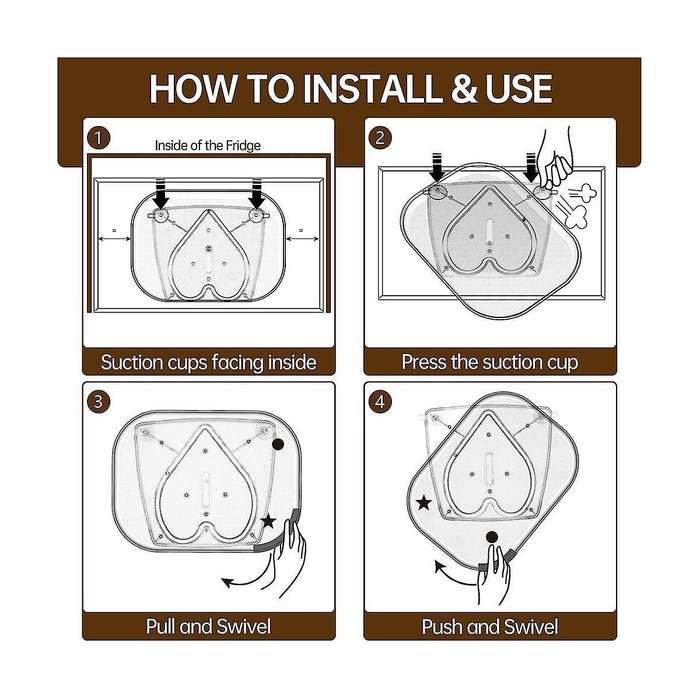 HOW TO INSTALL & USE

1
Inside of the Fridge
=
=
Suction cups facing inside

2
Press the suction cup

3
Pull and Swivel

4
Push and Swivel