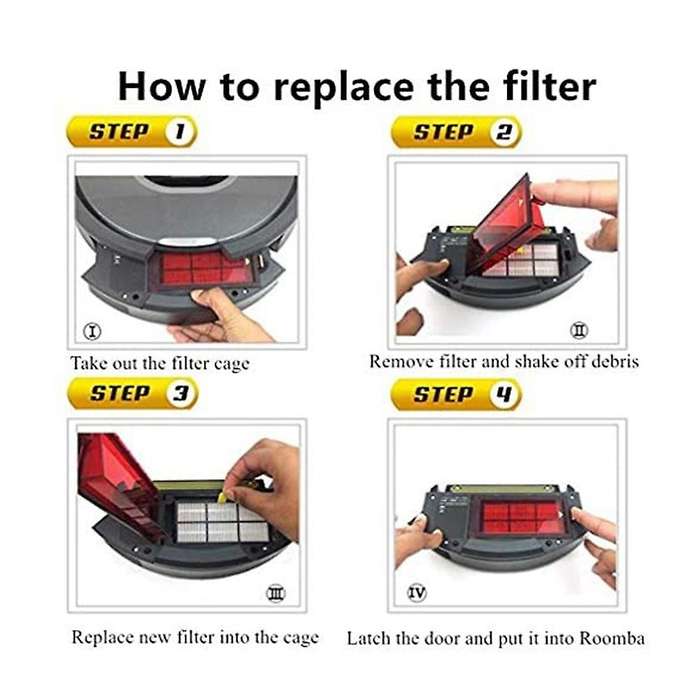 How to replace the filter

STEP 1

Ⅰ

Take out the filter cage

STEP 2

Ⅱ

Remove filter and shake off debris

STEP 3

Ⅲ

Replace new filter into the cage

STEP 4

Ⅳ

Latch the door and put it into Roomba