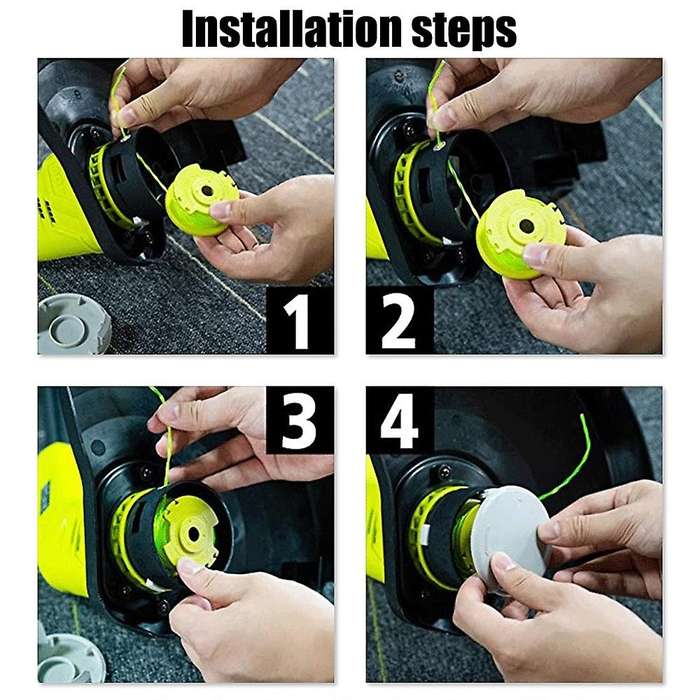 Installation steps

1

2

3

4