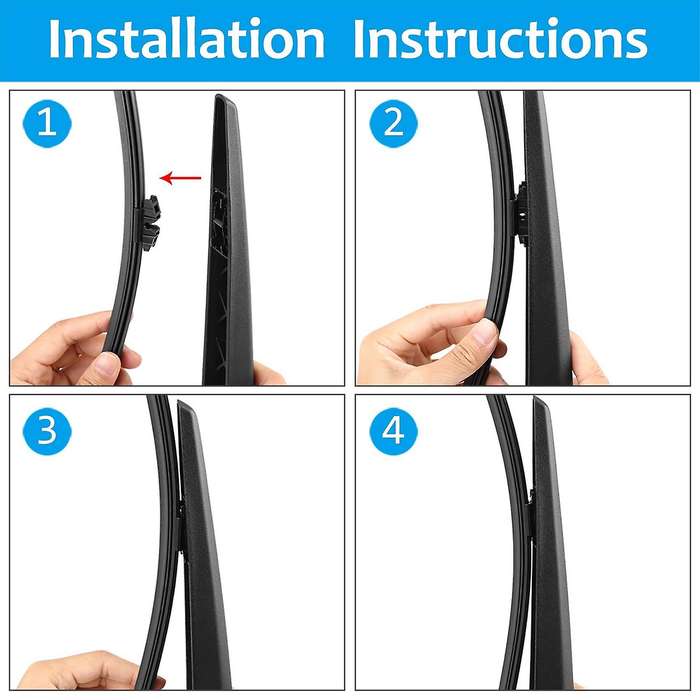 Installation Instructions

1

2

3

4