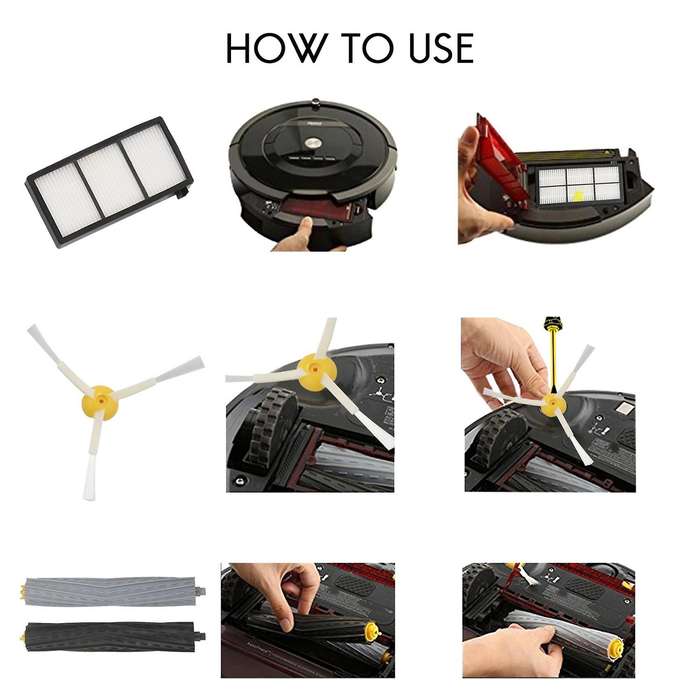 HOW TO USE