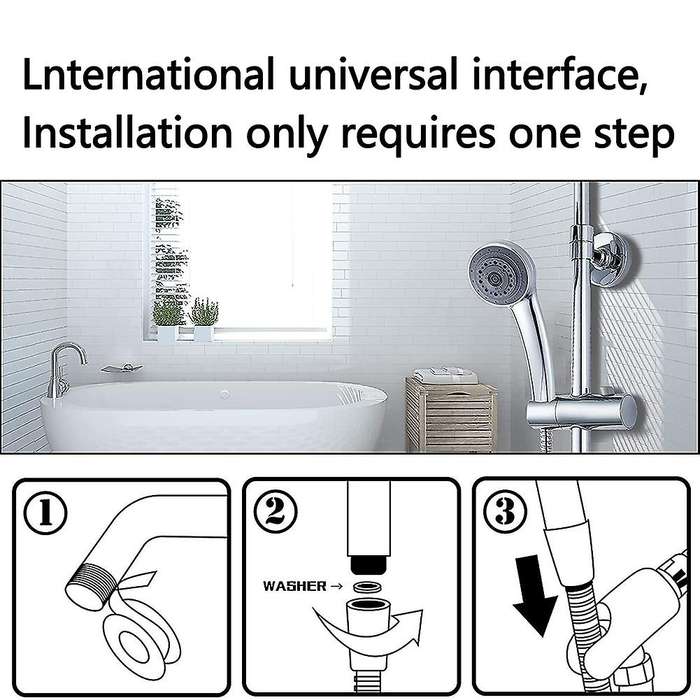 Lnternational universal interface, Installation only requires one step

①

②

WASHER →

③