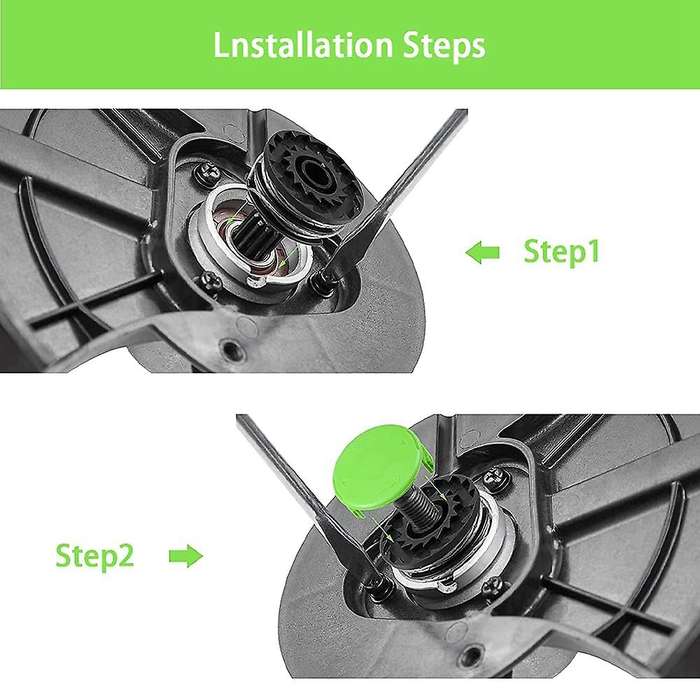 Lnstallation Steps

Step1

Step2